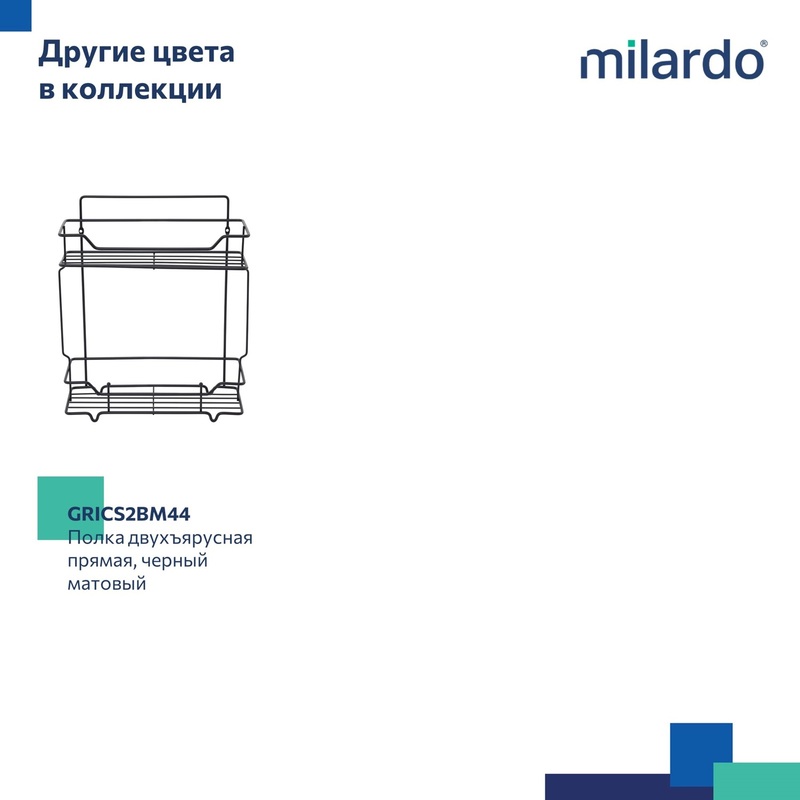 Другие цвета в коллекции

milardo®

GRICS2BM44
Полка двухъярусная прямая, черный матовый