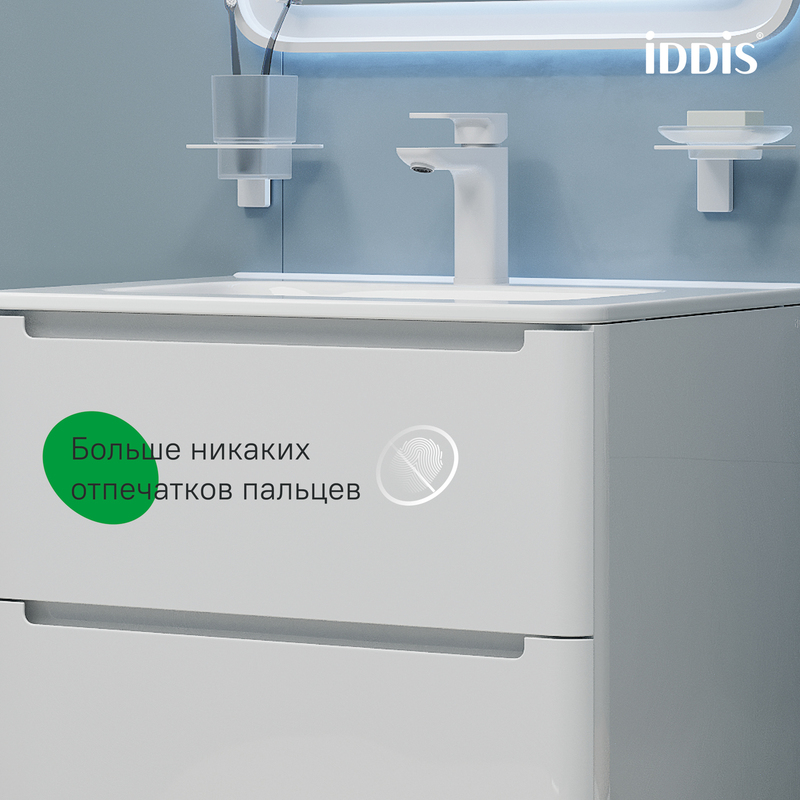 iDDiS®

Больше никаких отпечатков пальцев