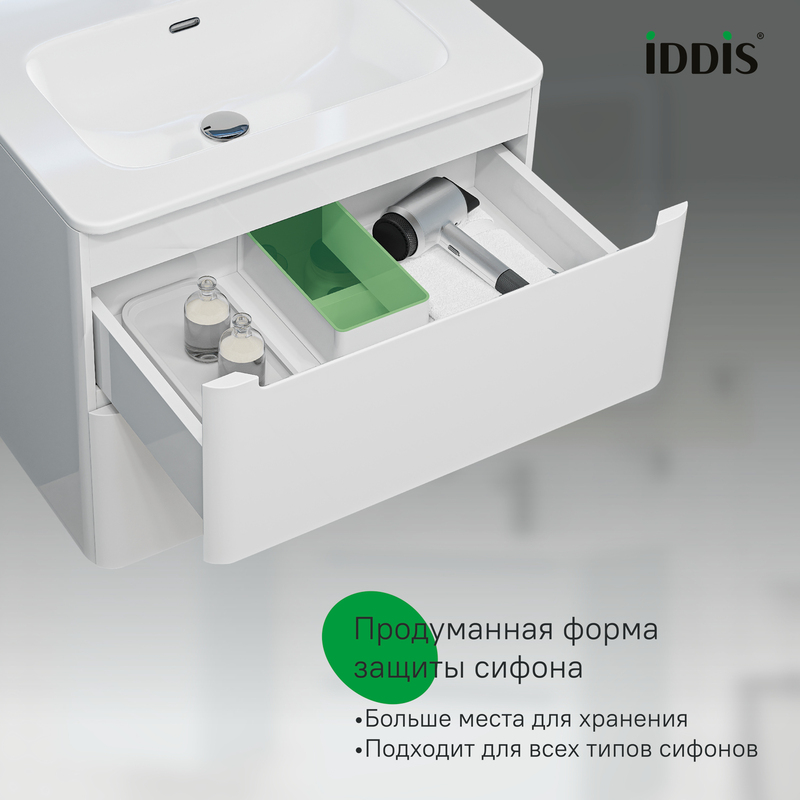 IDDIS®

Продуманная форма защиты сифона

•Больше места для хранения
•Подходит для всех типов сифонов