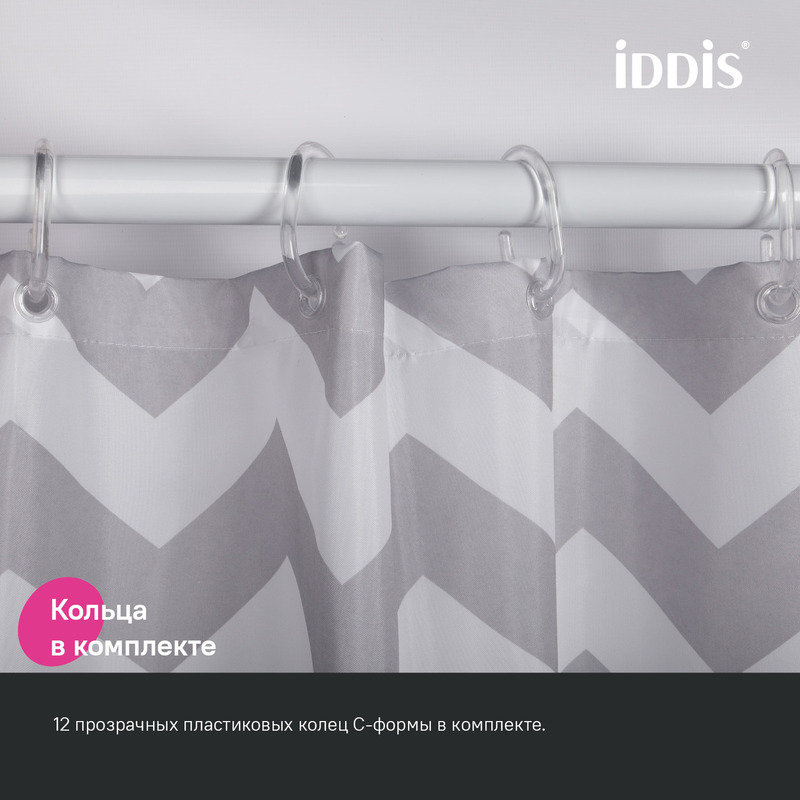 iDDiS®

Кольца в комплекте

12 прозрачных пластиковых колец С-формы в комплекте.