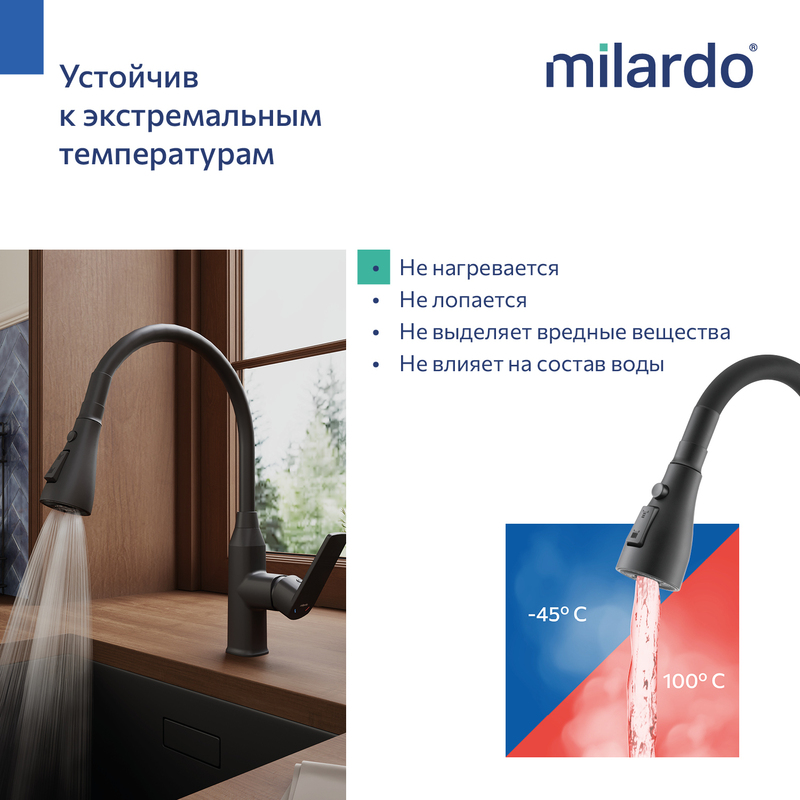 Устойчив к экстремальным температурам

milardo®

• Не нагревается
• Не лопается
• Не выделяет вредные вещества
• Не влияет на состав воды

-45° C

100° C