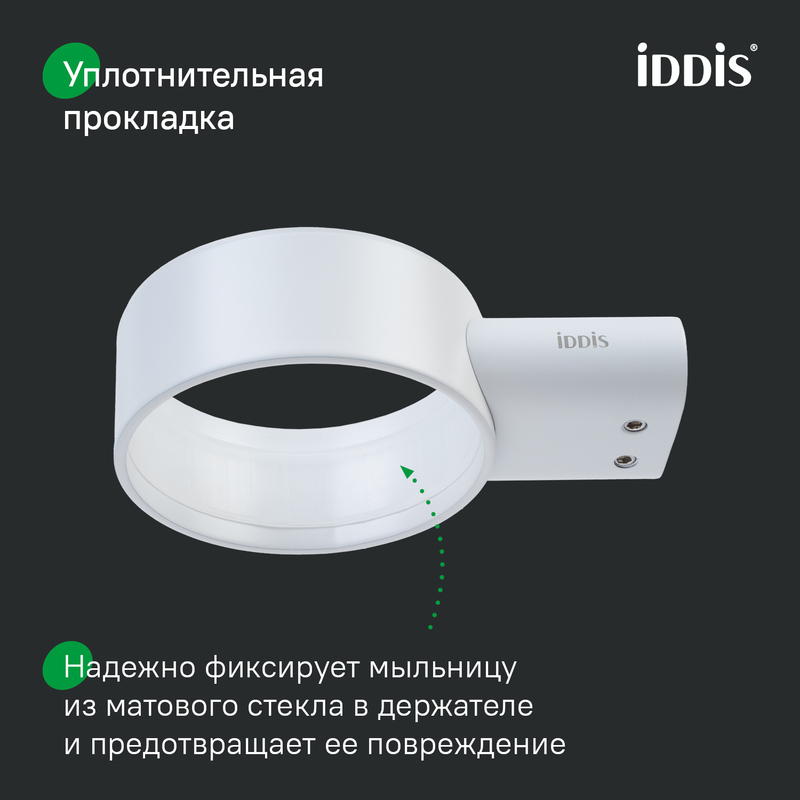 Уплотнительная прокладка

iDDiS®

iDDiS

Надежно фиксирует мыльницу из матового стекла в держателе и предотвращает ее повреждение