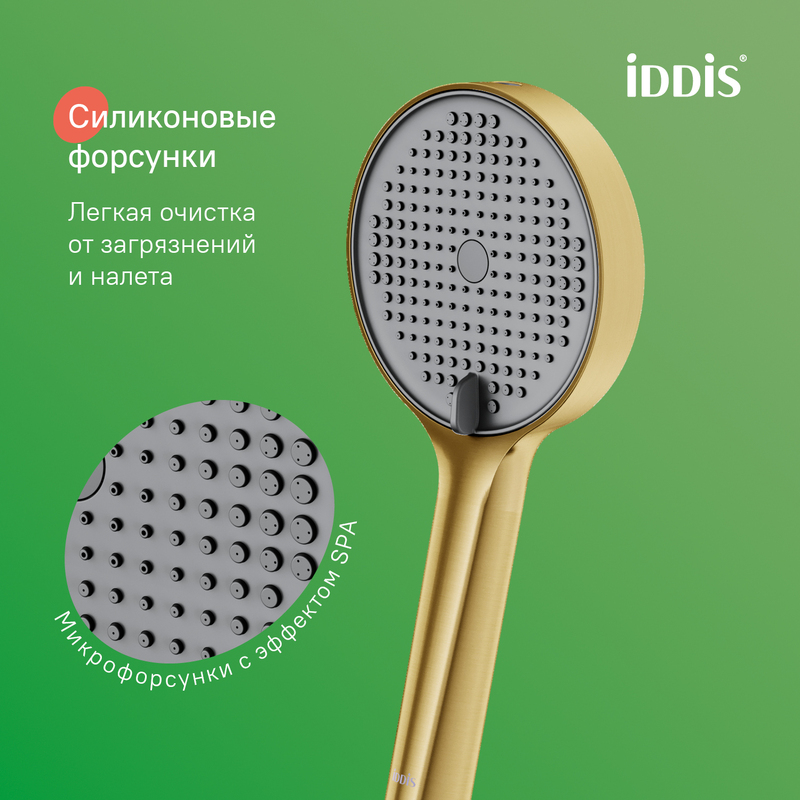 iDDiS®

Силиконовые форсунки

Легкая очистка от загрязнений и налета

Микрофорсунки с эффектом SPA

iDDiS