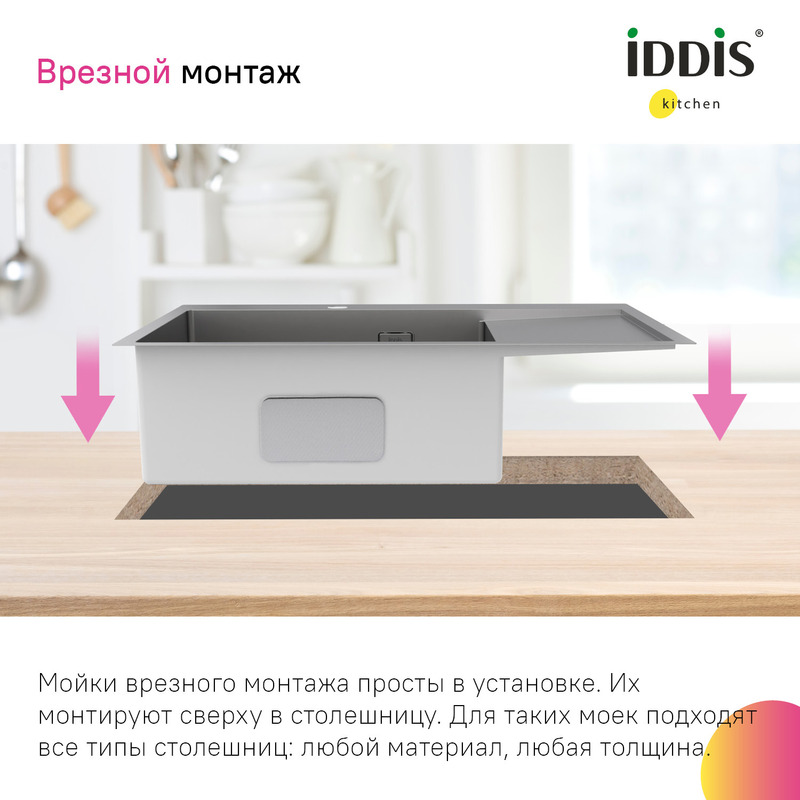 Врезной монтаж

iDDiS®
kitchen

Мойки врезного монтажа просты в установке. Их монтируют сверху в столешницу. Для таких моек подходят все типы столешниц: любой материал, любая толщина.