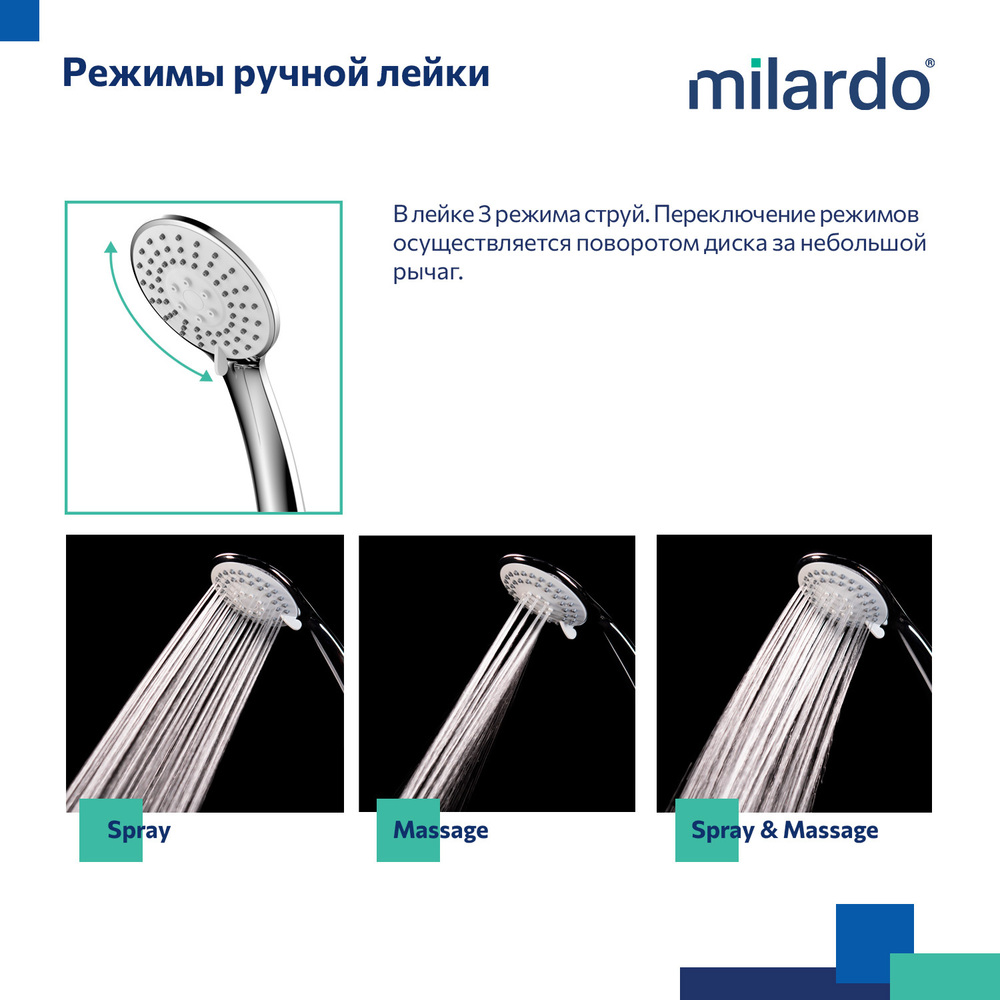 Режимы ручной лейки

milardo®

В лейке 3 режима струй. Переключение режимов осуществляется поворотом диска за небольшой рычаг.

Spray

Massage

Spray & Massage