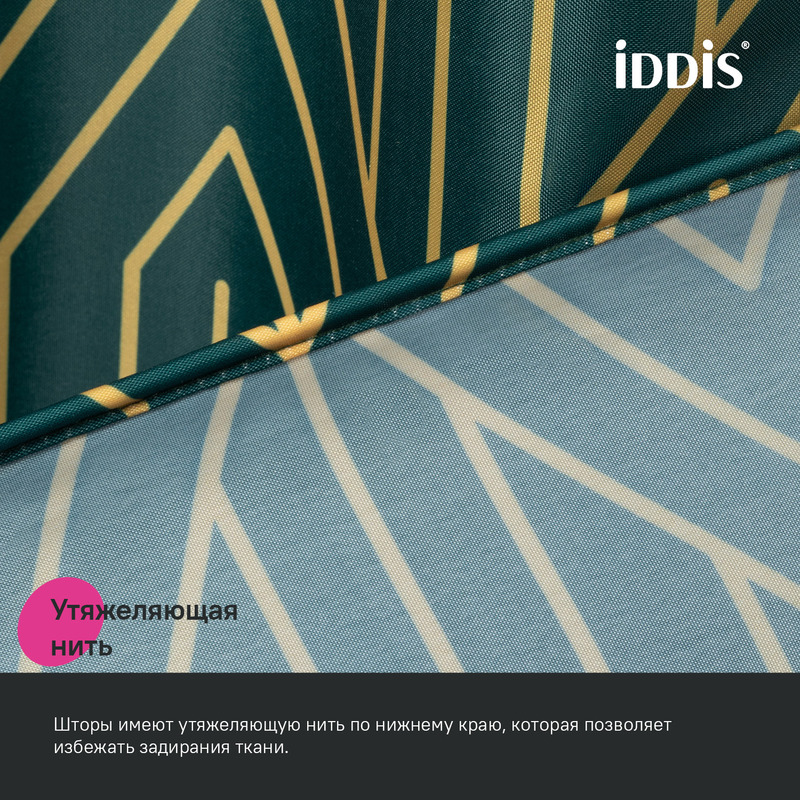 iDDiS®

Утяжеляющая нить

Шторы имеют утяжеляющую нить по нижнему краю, которая позволяет избежать задирания ткани.