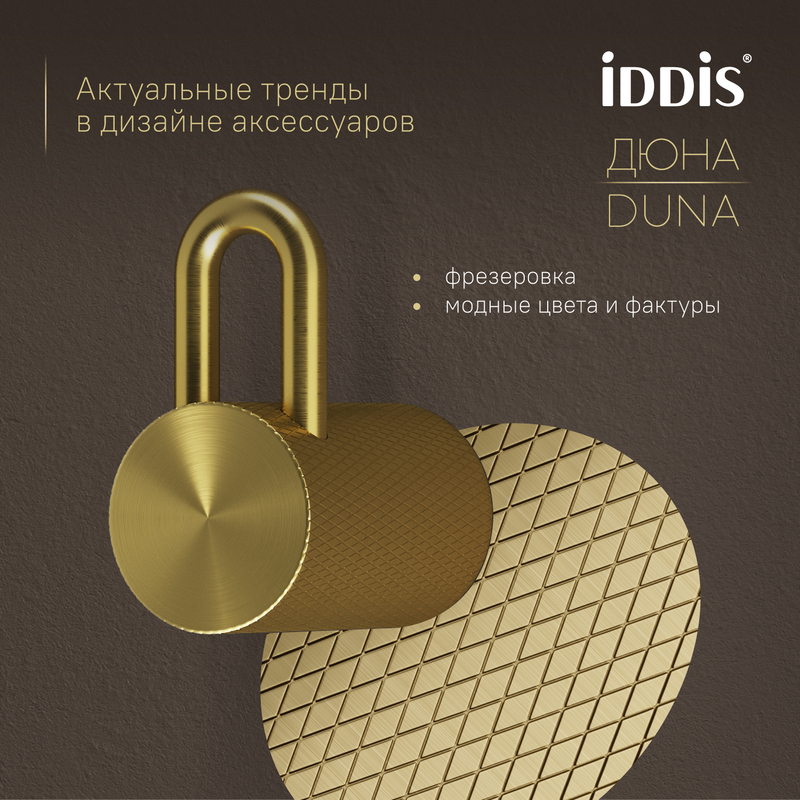 Актуальные тренды в дизайне аксессуаров

iDDiS®

ДЮНА

DUNA

• фрезеровка
• модные цвета и фактуры