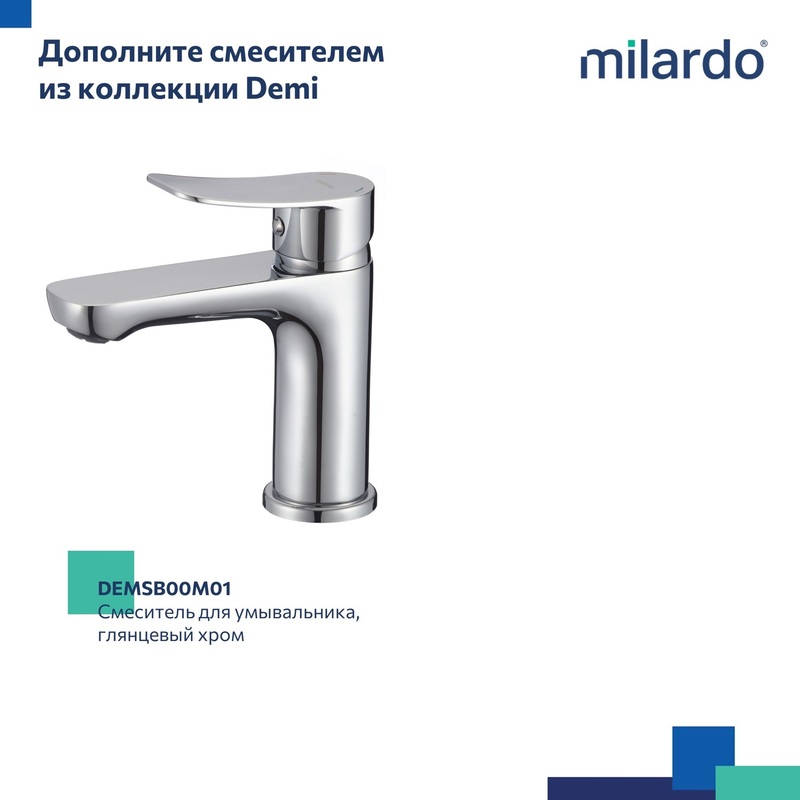 Дополните смесителем из коллекции Demi

milardo®

DEMSB00M01
Смеситель для умывальника, глянцевый хром