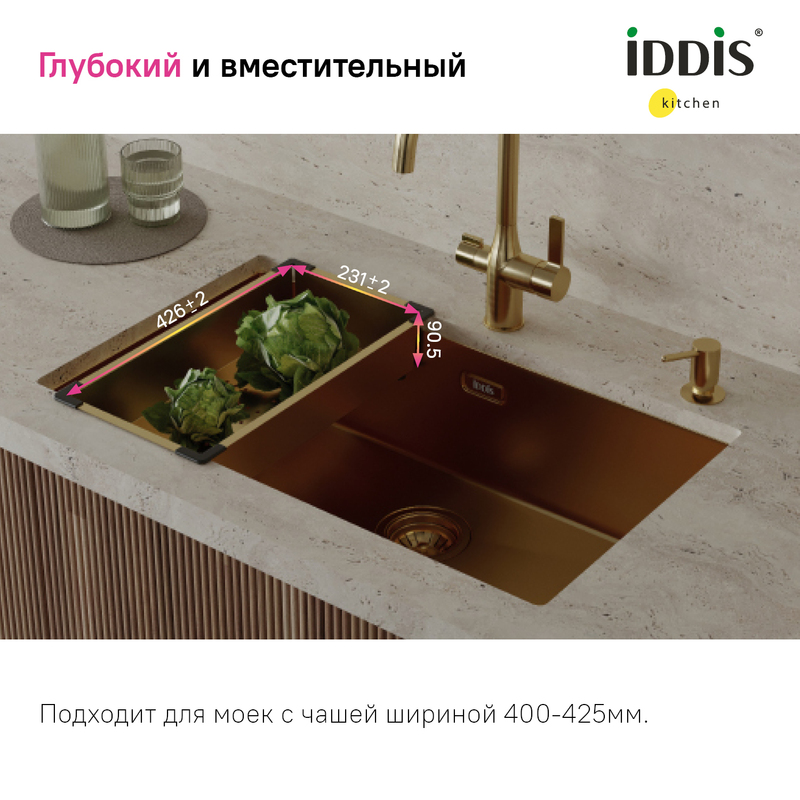 Глубокий и вместительный

iDDiS®
kitchen

426±2
231±2
90.5

iDDiS

Подходит для моек с чашей шириной 400-425мм.