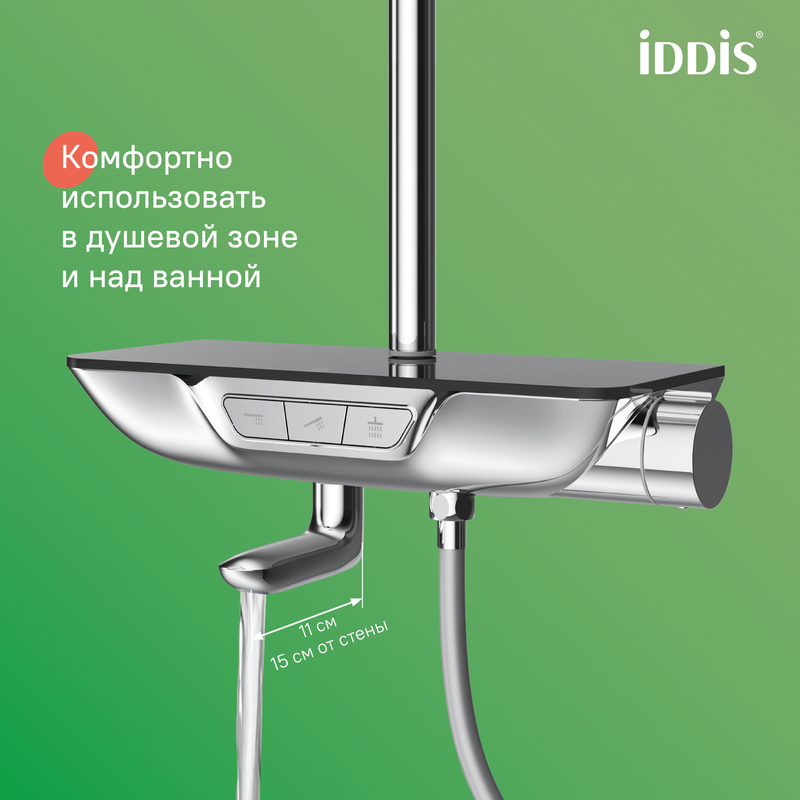 iDDiS®

Комфортно использовать в душевой зоне и над ванной

11 см
15 см от стены