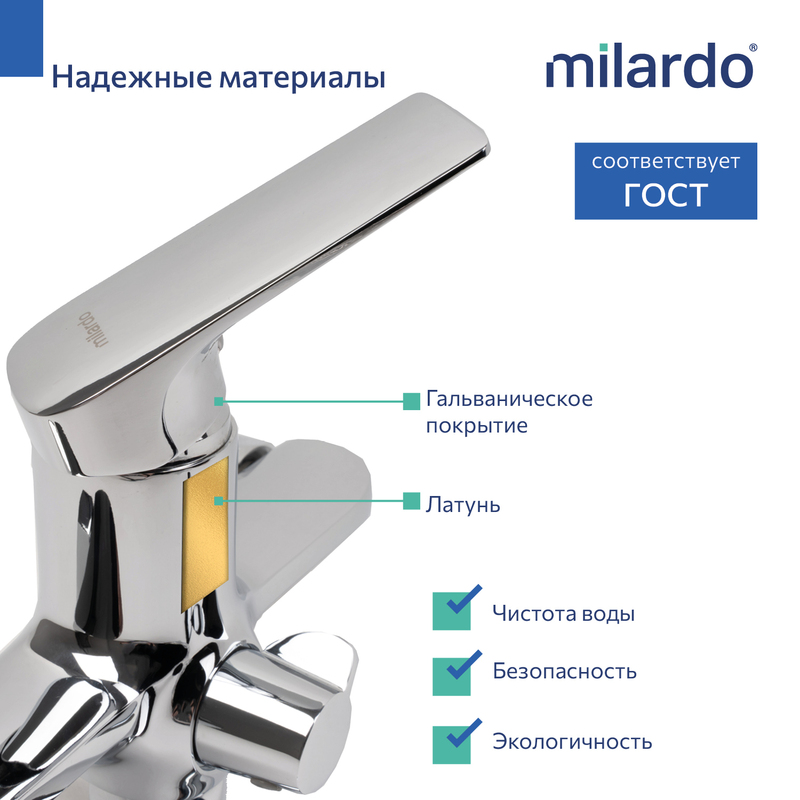 Надежные материалы

milardo®

соответствует
ГОСТ

milardo

Гальваническое покрытие

Латунь

Чистота воды

Безопасность

Экологичность