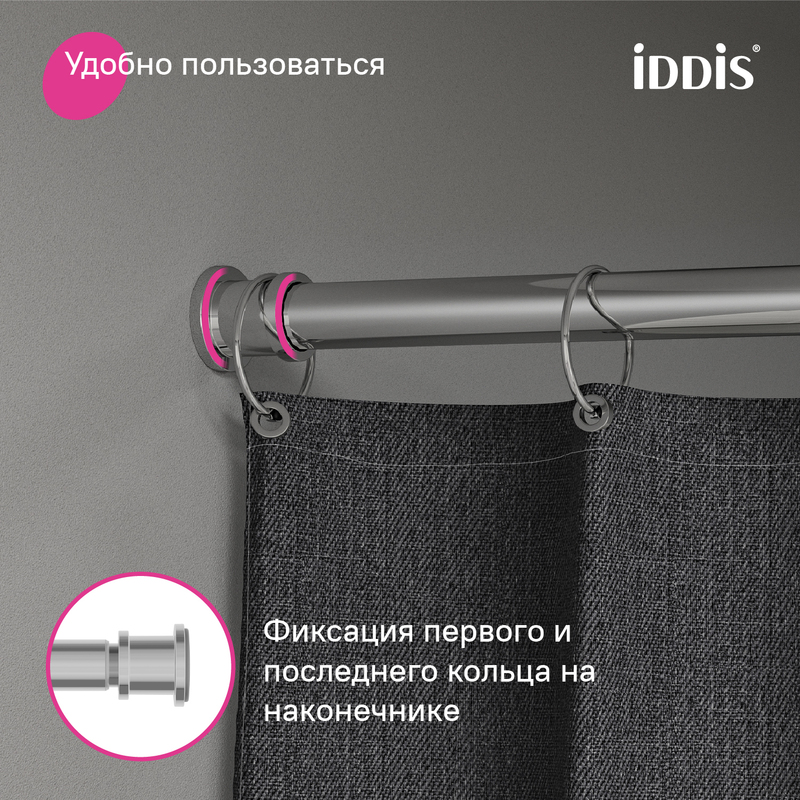 Удобно пользоваться

iDDiS®

Фиксация первого и последнего кольца на наконечнике