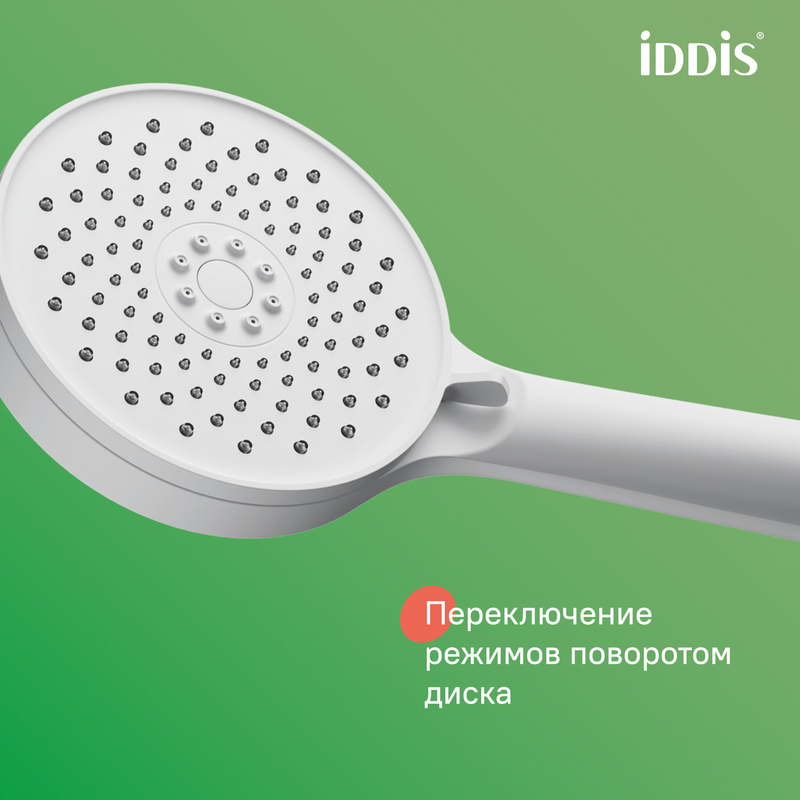 iDDiS®

Переключение режимов поворотом диска