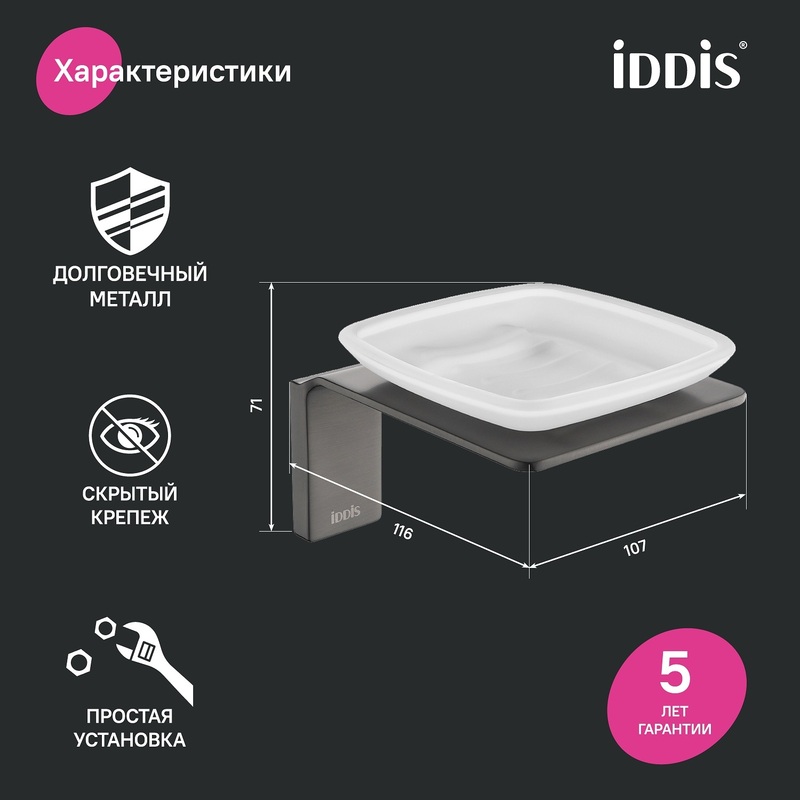 Характеристики

iDDiS®

ДОЛГОВЕЧНЫЙ МЕТАЛЛ

СКРЫТЫЙ КРЕПЕЖ

ПРОСТАЯ УСТАНОВКА

71

iDDiS

116

107

5 ЛЕТ ГАРАНТИИ