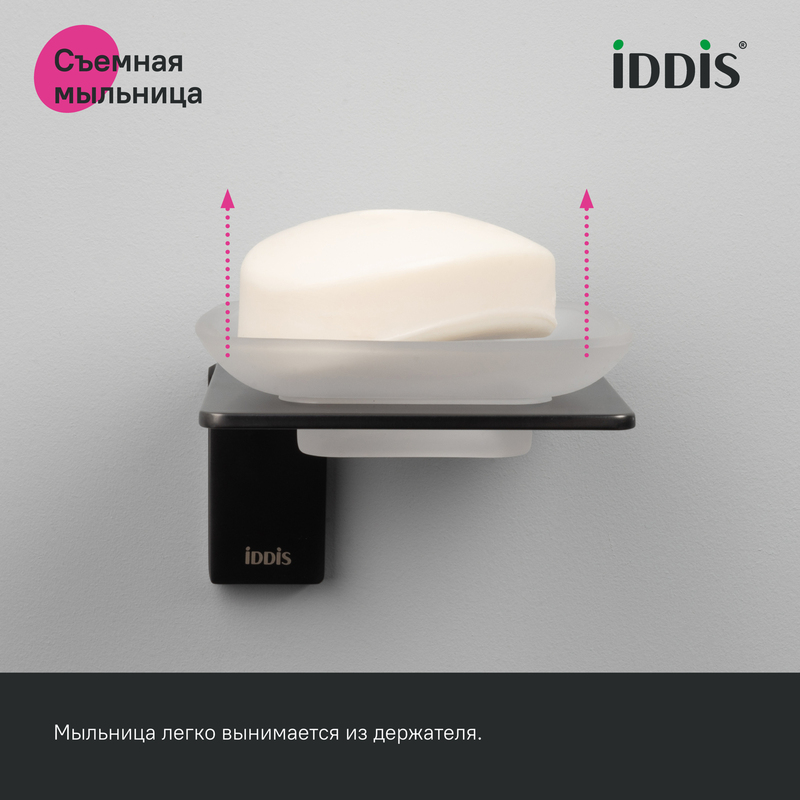 Съемная мыльница

iDDiS®

iDDiS

Мыльница легко вынимается из держателя.