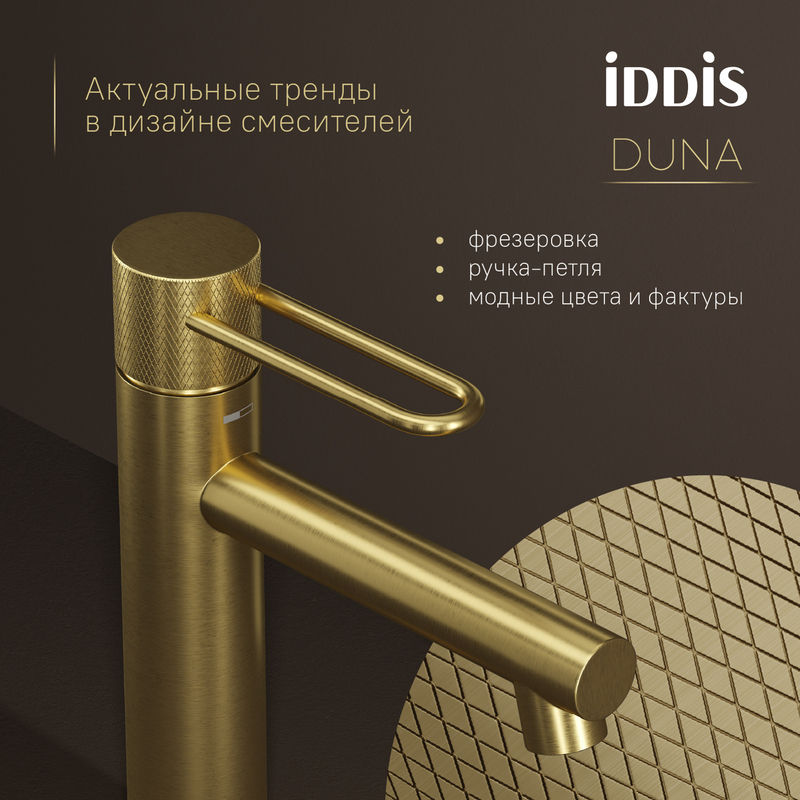 Актуальные тренды в дизайне смесителей

iDDiS
DUNA

• фрезеровка
• ручка-петля
• модные цвета и фактуры