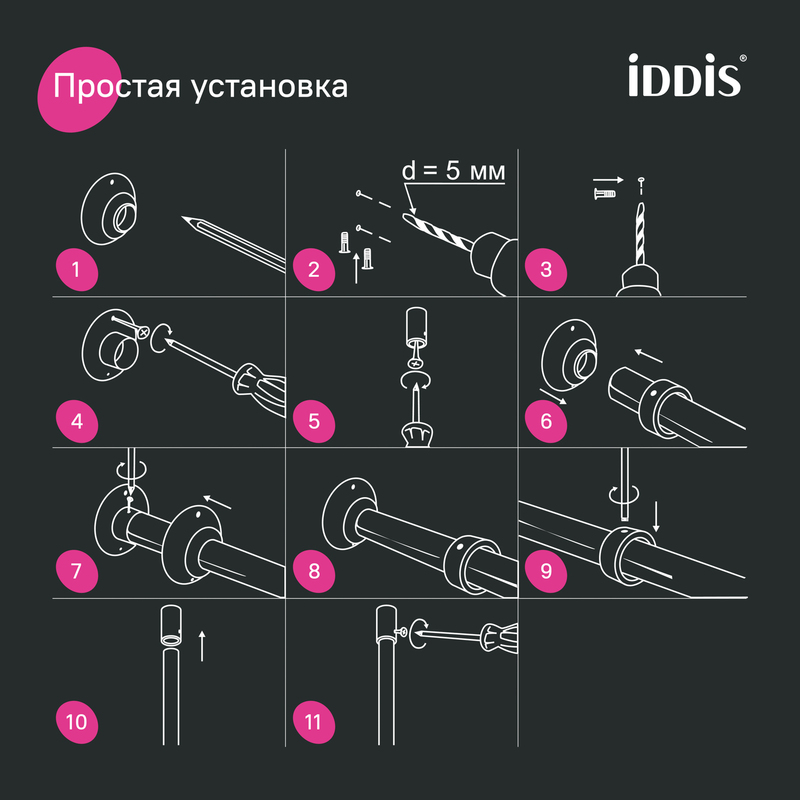 Простая установка

iDDiS®

1

d = 5 мм

2

3

4

5

6

7

8

9

10

11