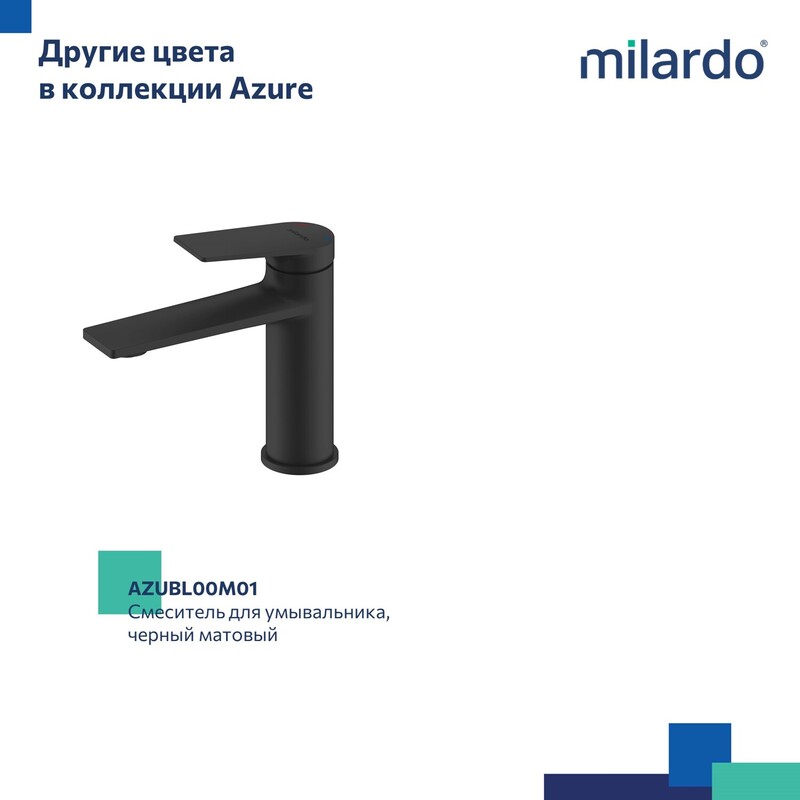 Другие цвета в коллекции Azure

milardo®

AZUBL00M01
Смеситель для умывальника, черный матовый