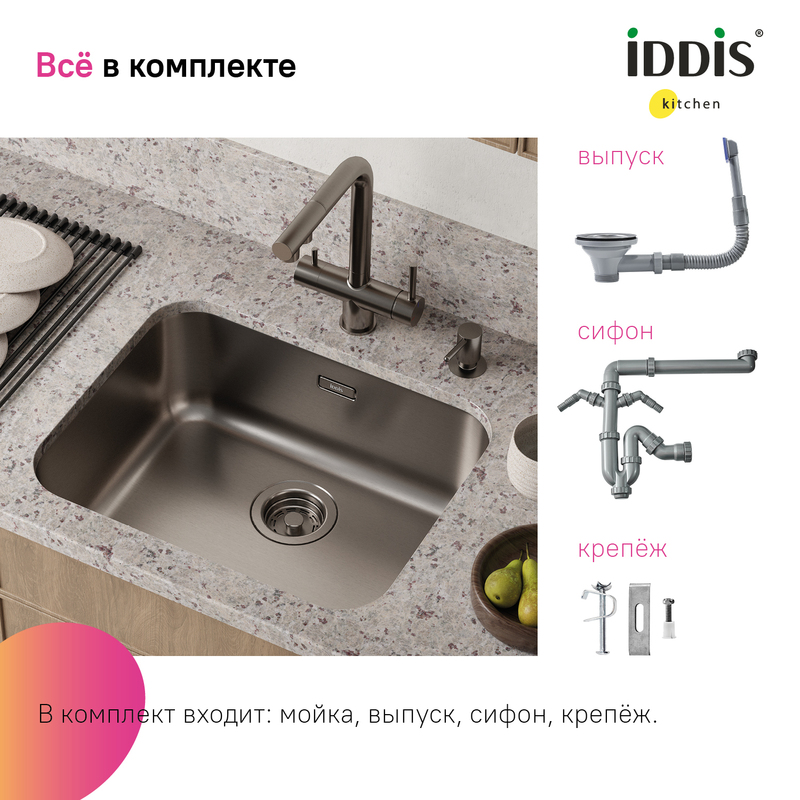 Всё в комплекте

IDDIS®
kitchen

выпуск

сифон

крепёж

В комплект входит: мойка, выпуск, сифон, крепёж.