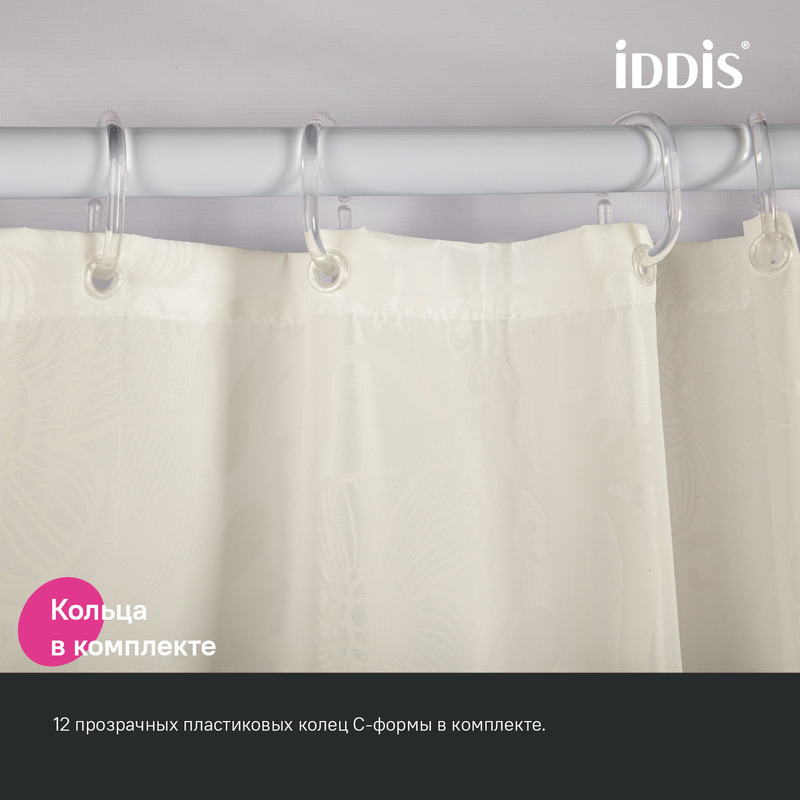 iDDiS®

Кольца
в комплекте

12 прозрачных пластиковых колец С-формы в комплекте.