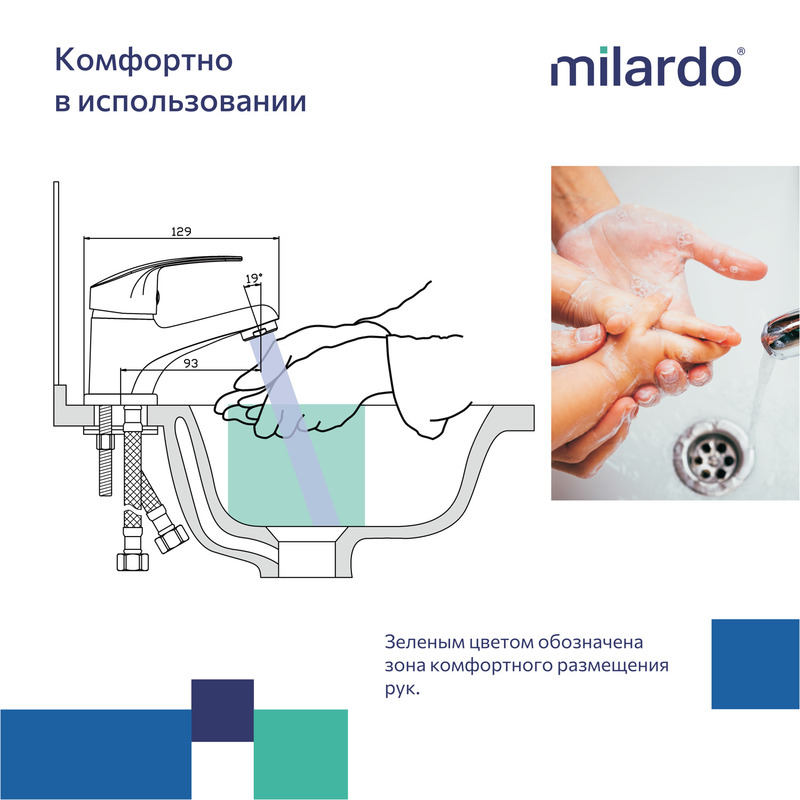 Комфортно в использовании

milardo®

129

19°

93

Зеленым цветом обозначена зона комфортного размещения рук.