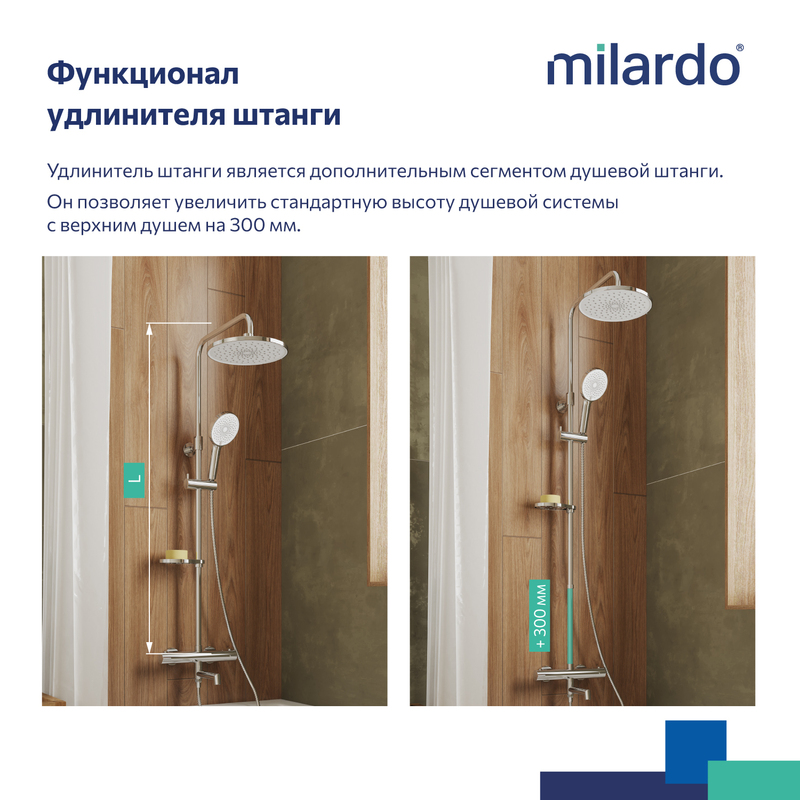 Функционал удлинителя штанги

milardo®

Удлинитель штанги является дополнительным сегментом душевой штанги.

Он позволяет увеличить стандартную высоту душевой системы с верхним душем на 300 мм.

L

+ 300 мм