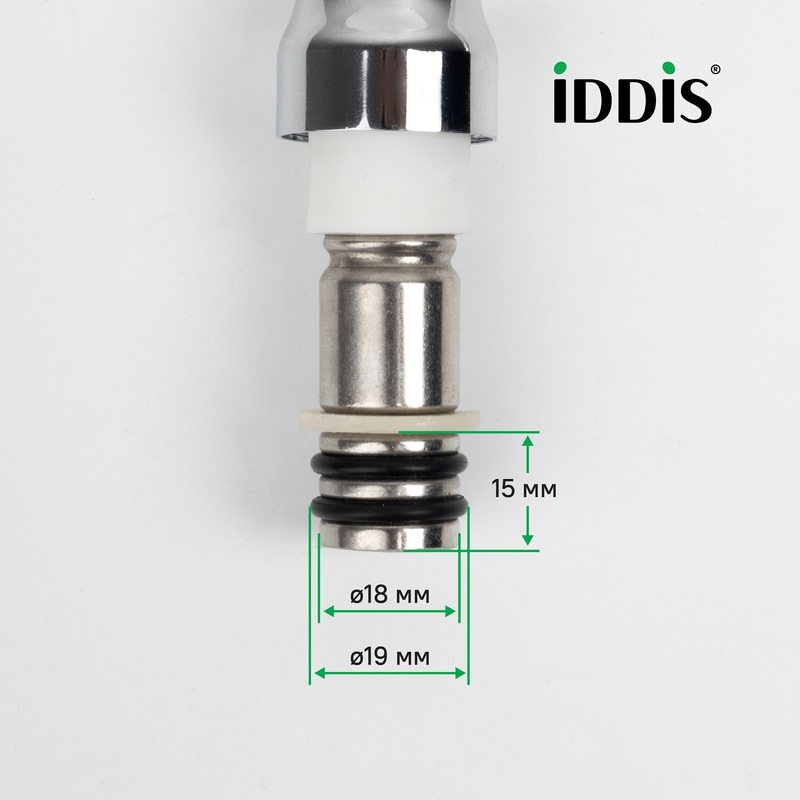 iDDiS®

15 мм

ø18 мм

ø19 мм