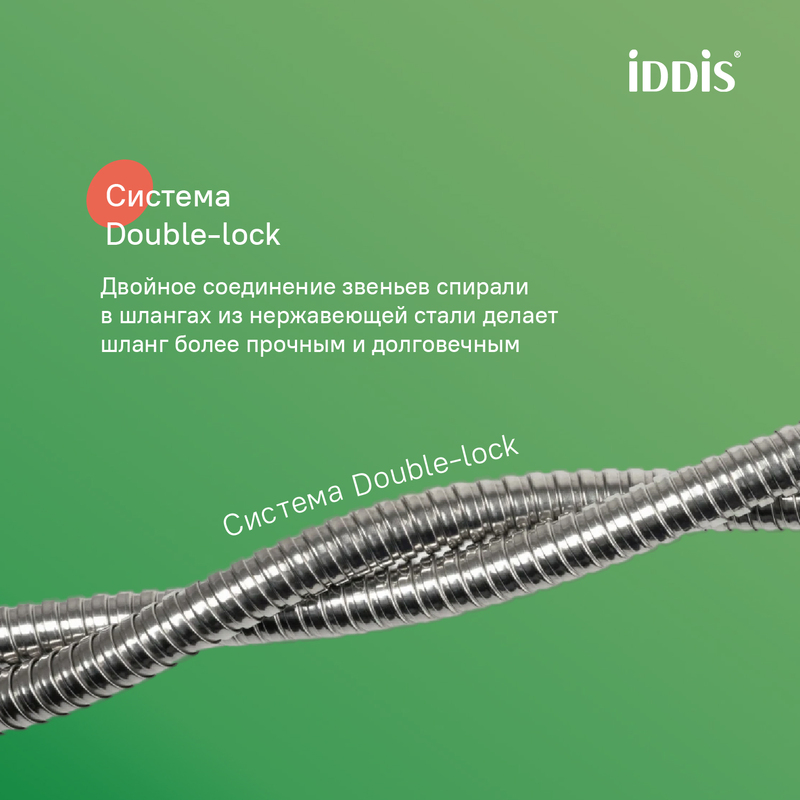 iDDiS®

Система Double-lock

Двойное соединение звеньев спирали в шлангах из нержавеющей стали делает шланг более прочным и долговечным

Система Double-lock