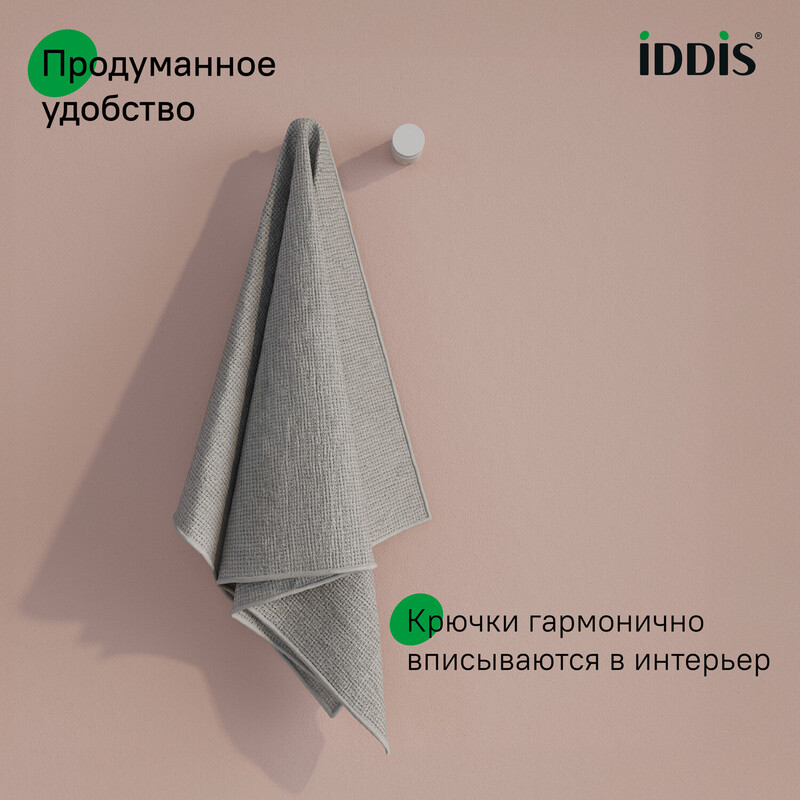 Продуманное удобство

iDDiS®

Крючки гармонично вписываются в интерьер