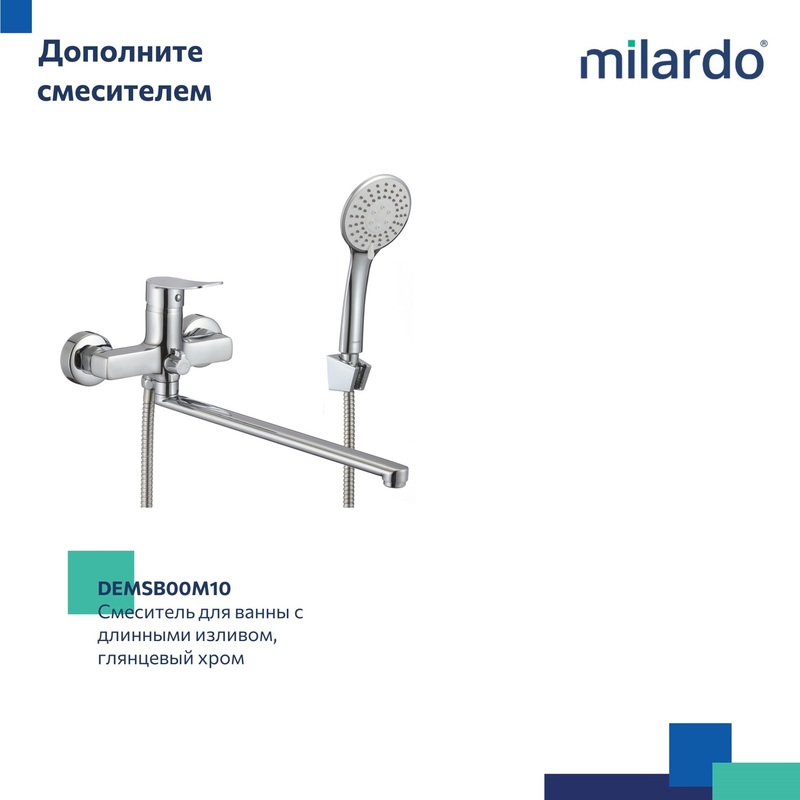 Дополните смесителем

milardo®

DEMSB00M10
Смеситель для ванны с длинными изливом, глянцевый хром