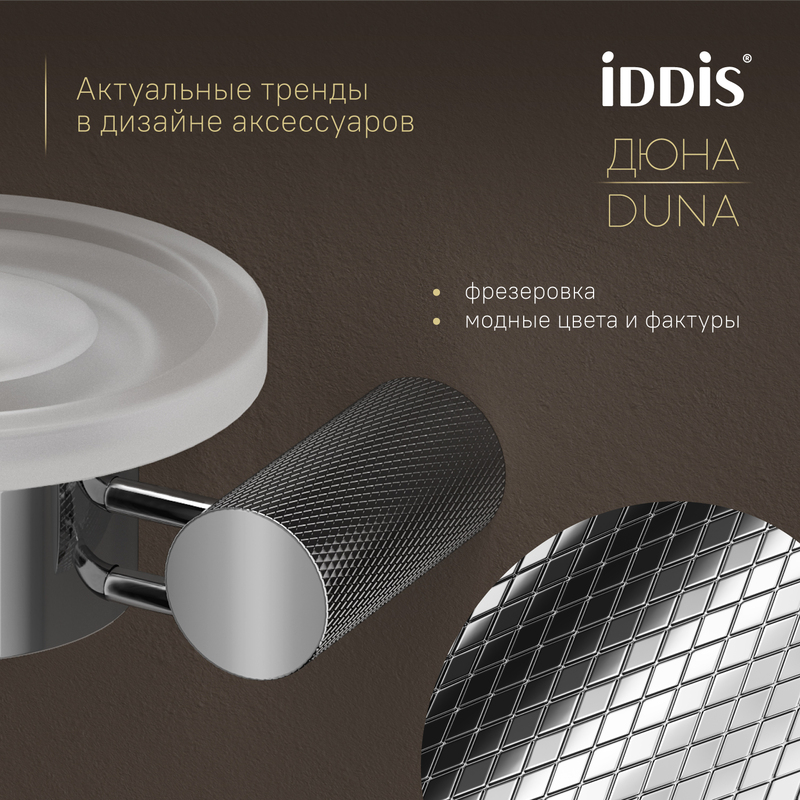 Актуальные тренды в дизайне аксессуаров

iDDiS®

ДЮНА
DUNA

• фрезеровка
• модные цвета и фактуры