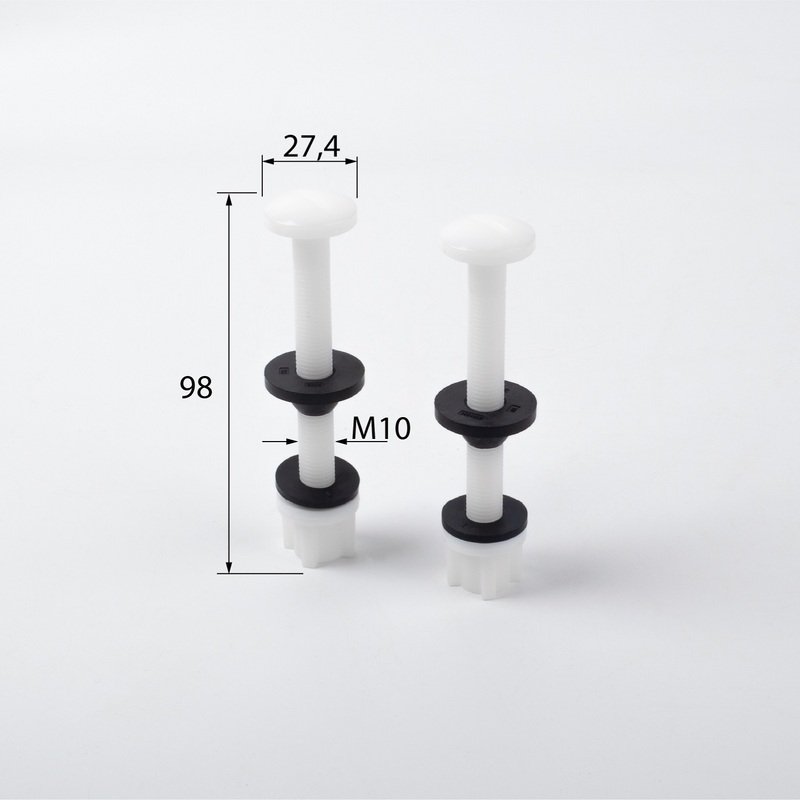 27,4

98

M10