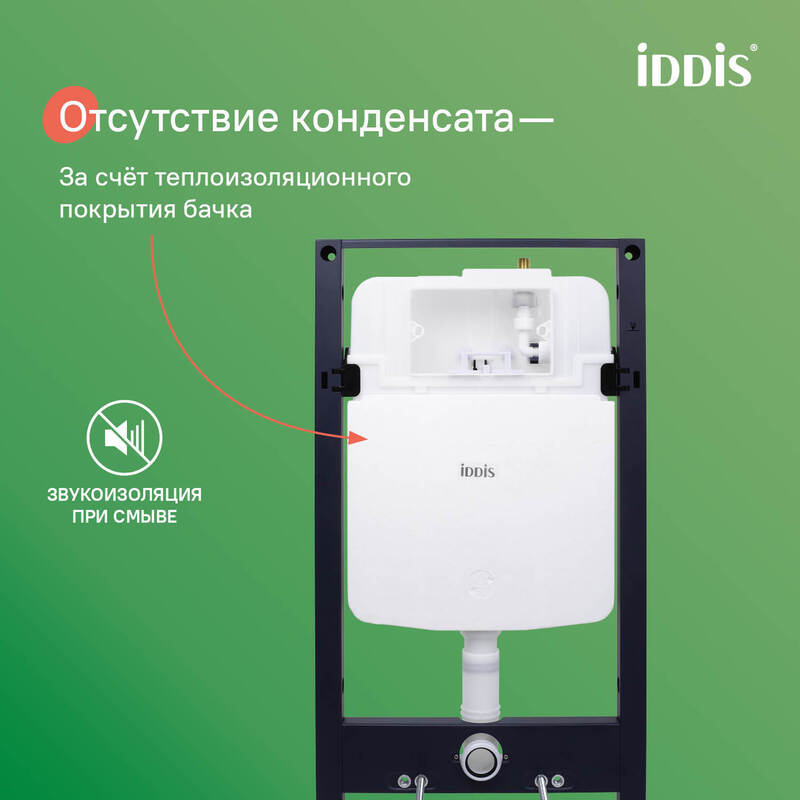 iDDiS®

Отсутствие конденсата—

За счёт теплоизоляционного покрытия бачка

ЗВУКОИЗОЛЯЦИЯ ПРИ СМЫВЕ

iDDiS