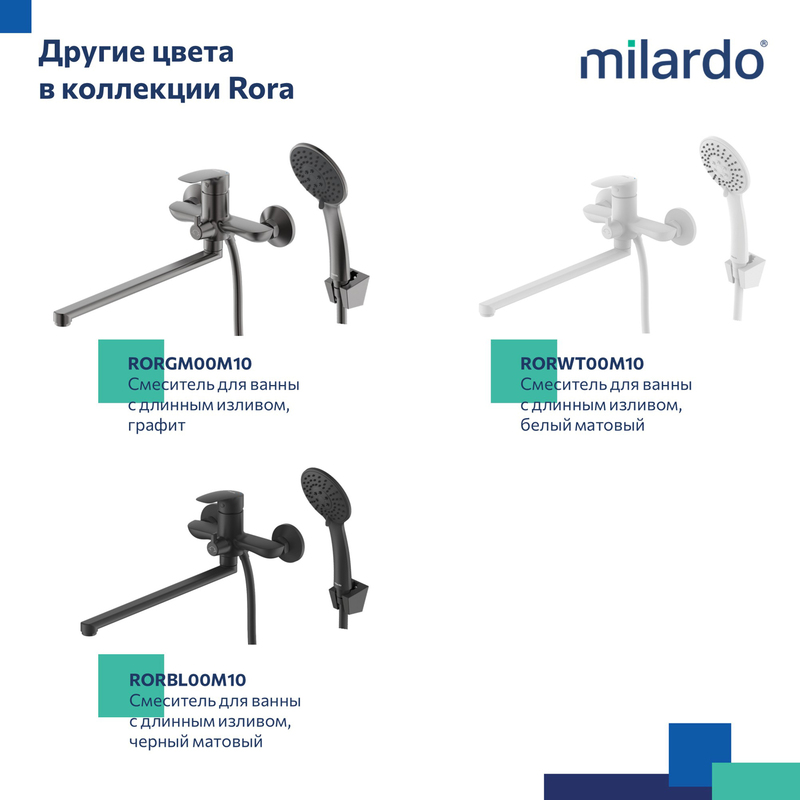 Другие цвета в коллекции Rora

milardo®

RORGM00M10
Смеситель для ванны с длинным изливом, графит

RORWT00M10
Смеситель для ванны с длинным изливом, белый матовый

RORBL00M10
Смеситель для ванны с длинным изливом, черный матовый