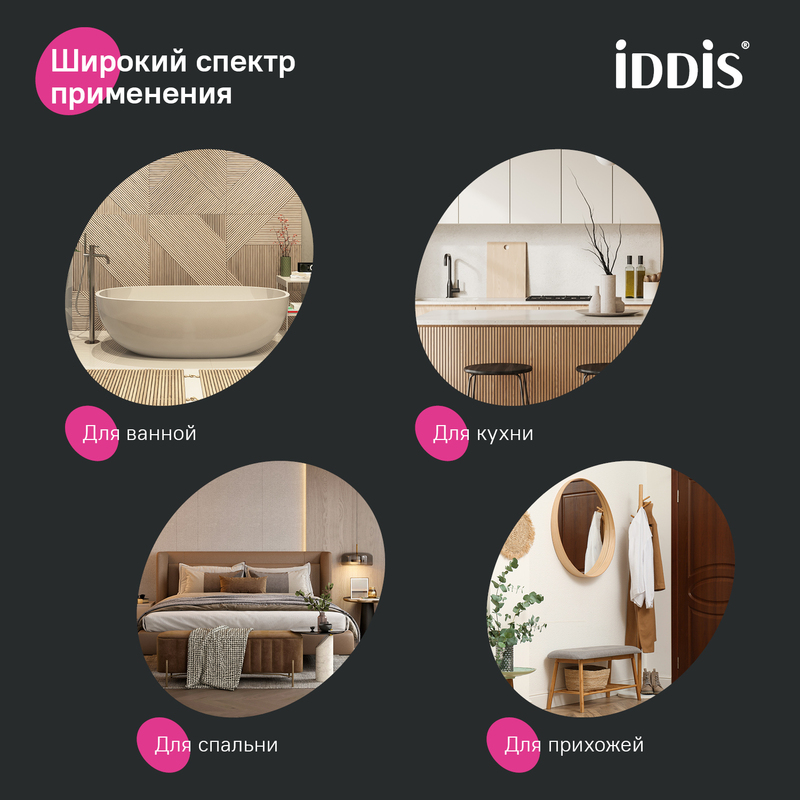 Широкий спектр применения

iDDiS®

Для ванной

Для кухни

Для спальни

Для прихожей