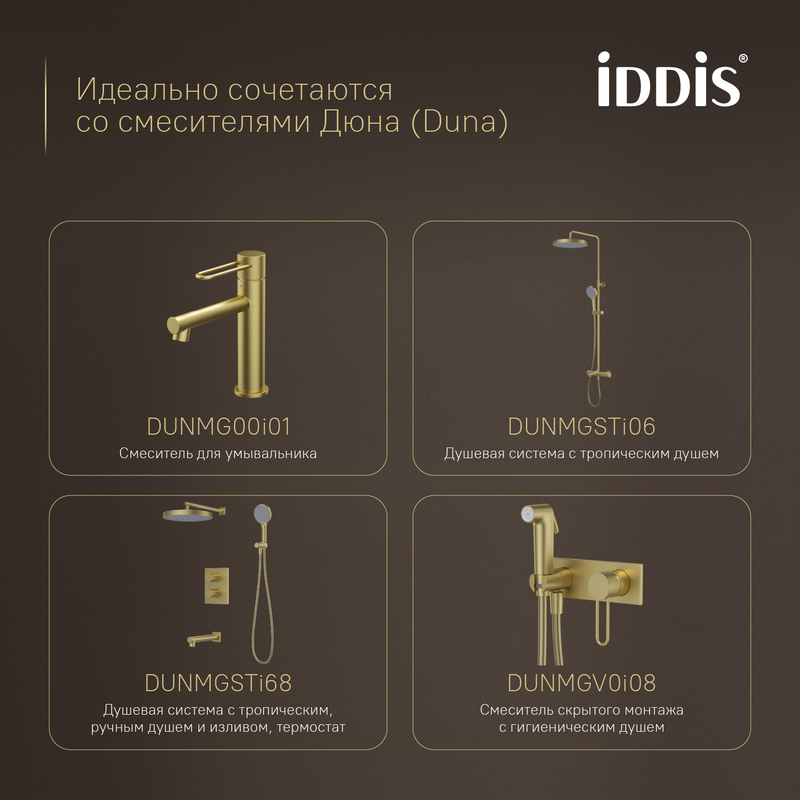 Идеально сочетаются со смесителями Дюна (Duna)

iDDiS®

DUNMG00i01
Смеситель для умывальника

DUNMGSTi06
Душевая система с тропическим душем

DUNMGSTi68
Душевая система с тропическим, ручным душем и изливом, термостат

DUNMGV0i08
Смеситель скрытого монтажа с гигиеническим душем