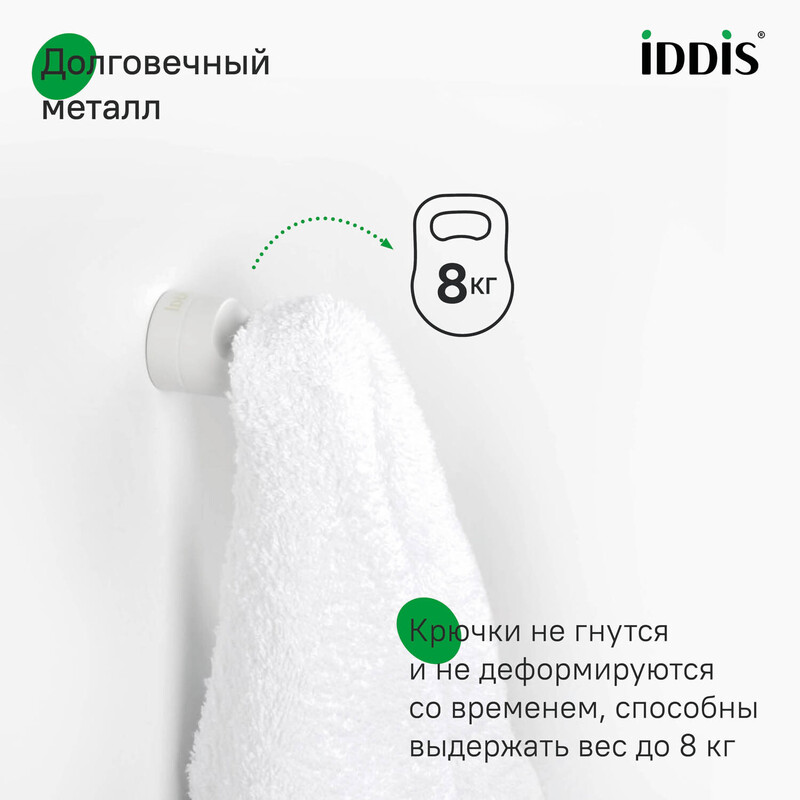 Долговечный металл

iDDiS®

8кг

iddis

Крючки не гнутся и не деформируются со временем, способны выдержать вес до 8 кг