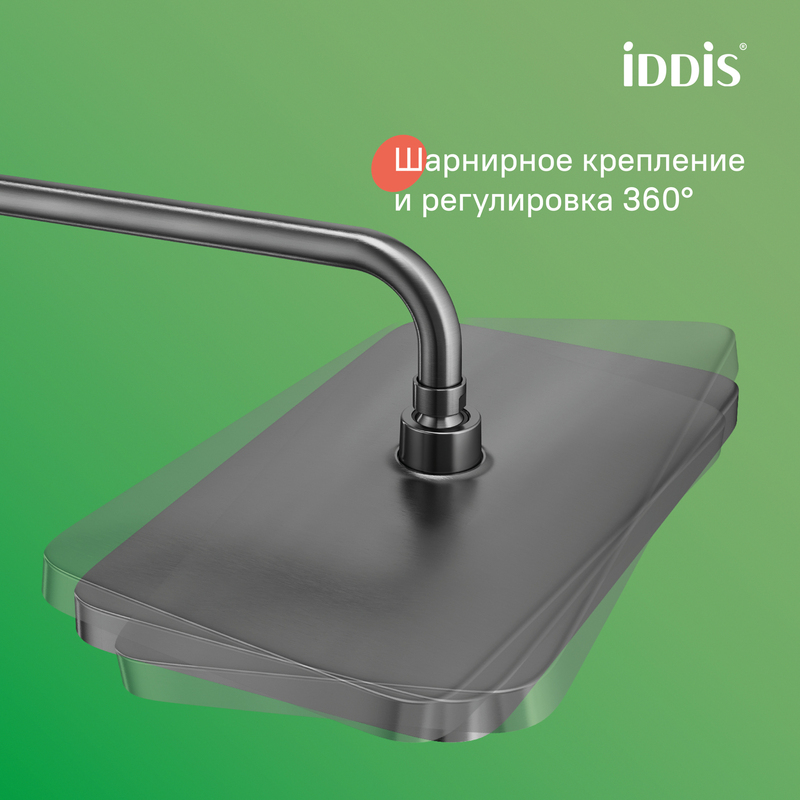 iDDiS®

Шарнирное крепление и регулировка 360°