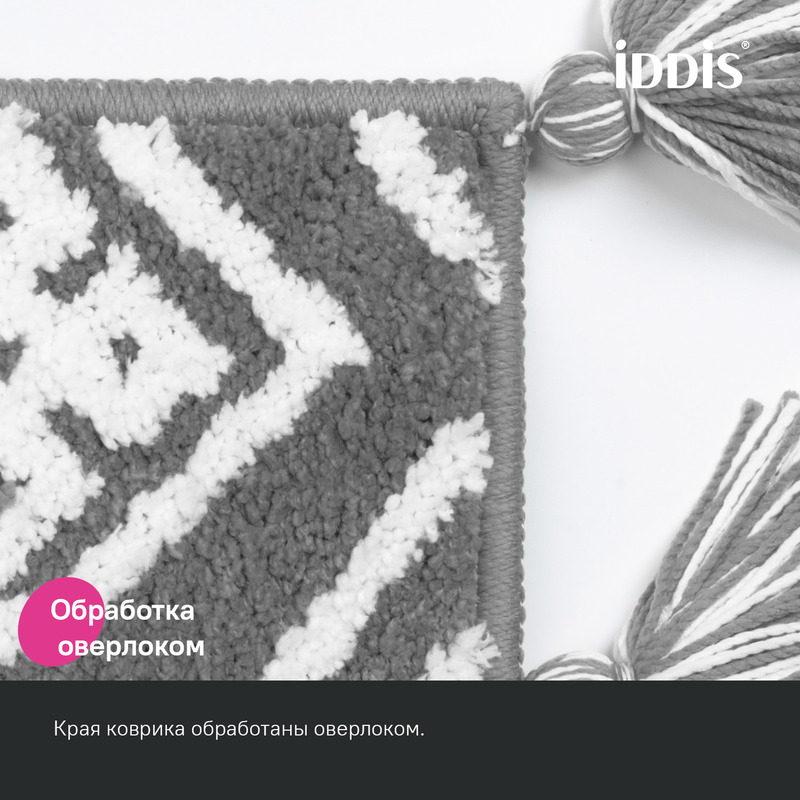 iDDIS®

Обработка оверлоком

Края коврика обработаны оверлоком.