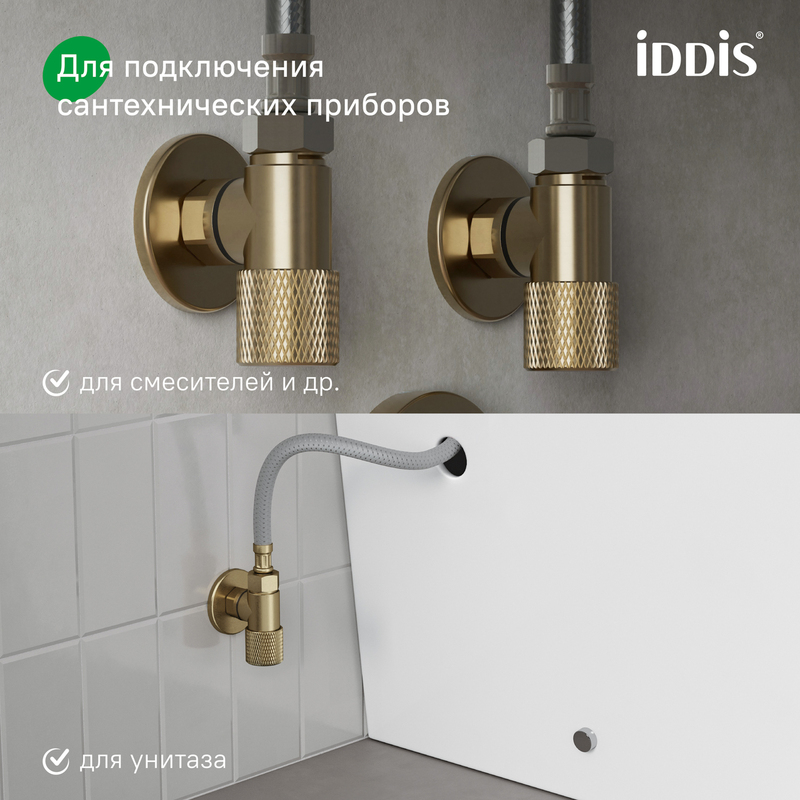 Для подключения сантехнических приборов

iDDiS®

для смесителей и др.

для унитаза