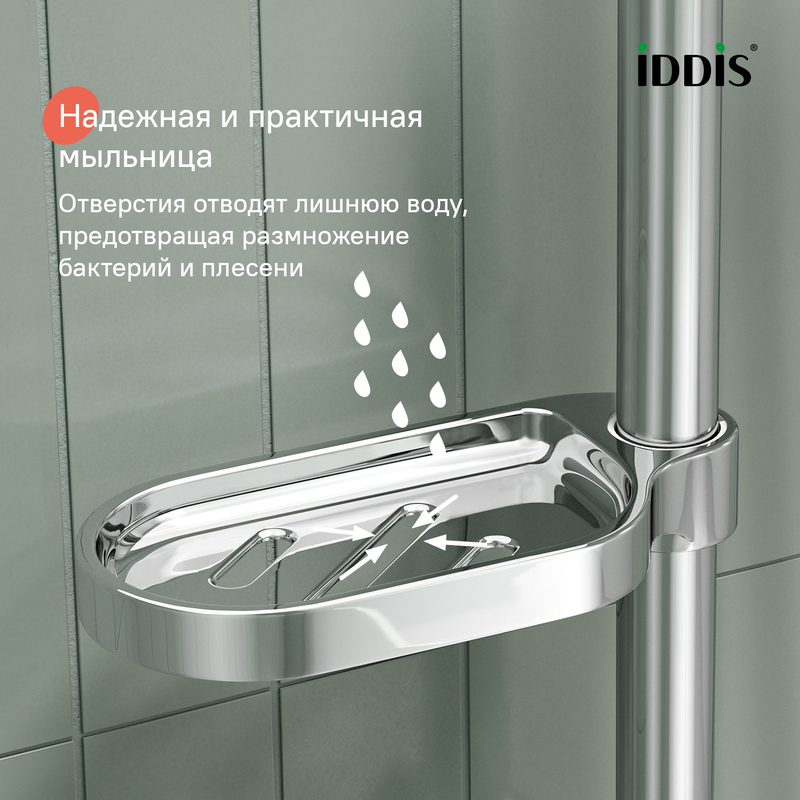 IDDIS®

Надежная и практичная мыльница

Отверстия отводят лишнюю воду, предотвращая размножение бактерий и плесени