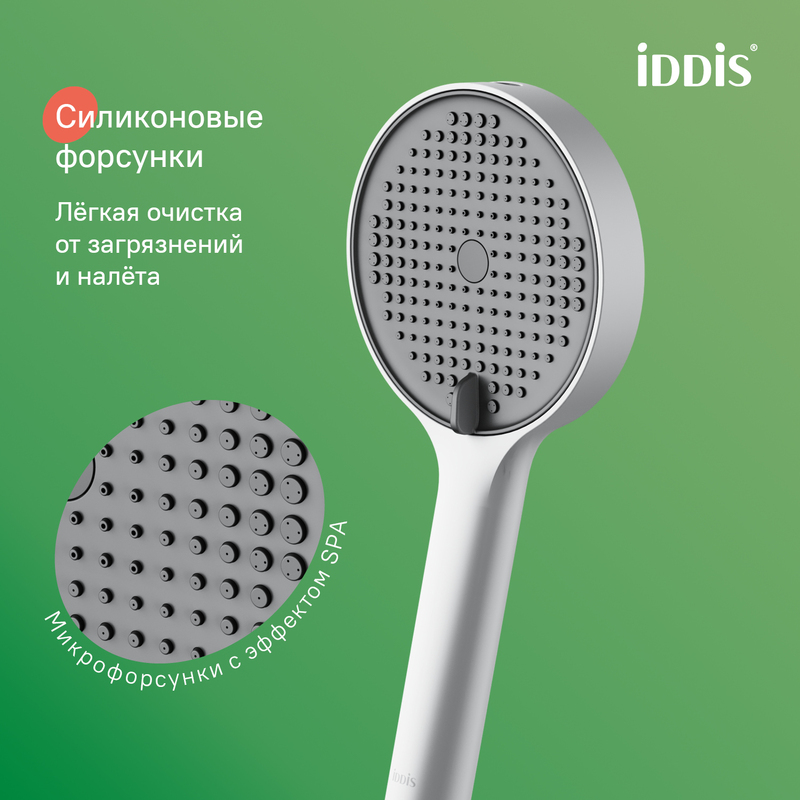 iDDiS®

Силиконовые форсунки

Лёгкая очистка от загрязнений и налёта

Микрофорсунки с эффектом SPA

iDDiS