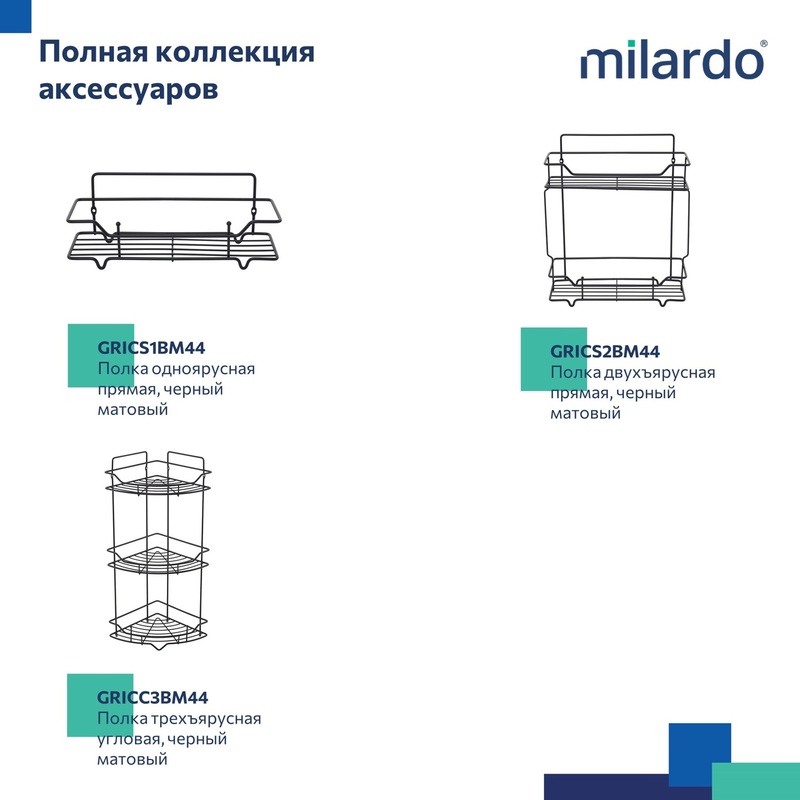 Полная коллекция аксессуаров

milardo®

GRICS1BM44
Полка одноярусная прямая, черный матовый

GRICS2BM44
Полка двухъярусная прямая, черный матовый

GRICC3BM44
Полка трехъярусная угловая, черный матовый