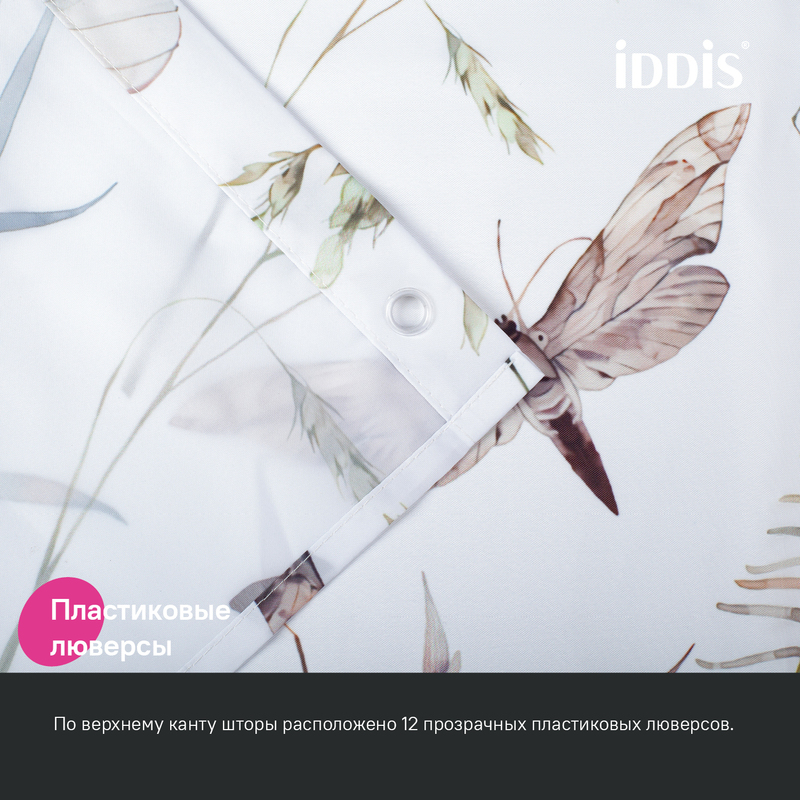 iDDiS®

Пластиковые люверсы

По верхнему канту шторы расположено 12 прозрачных пластиковых люверсов.