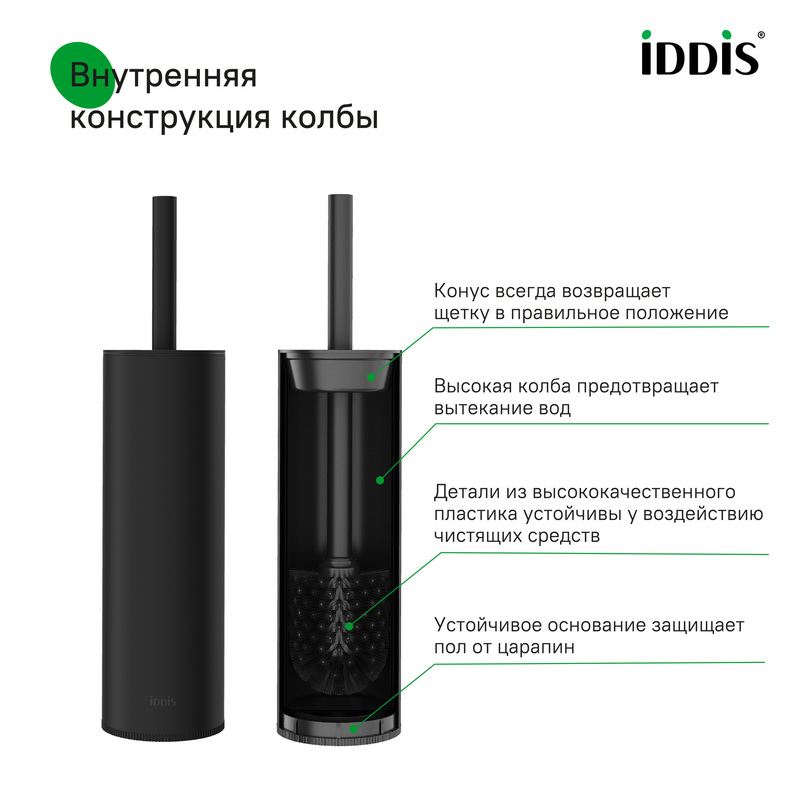 Внутренняя конструкция колбы

iDDiS®

Конус всегда возвращает щетку в правильное положение

Высокая колба предотвращает вытекание вод

Детали из высококачественного пластика устойчивы у воздействию чистящих средств

Устойчивое основание защищает пол от царапин

iDDiS