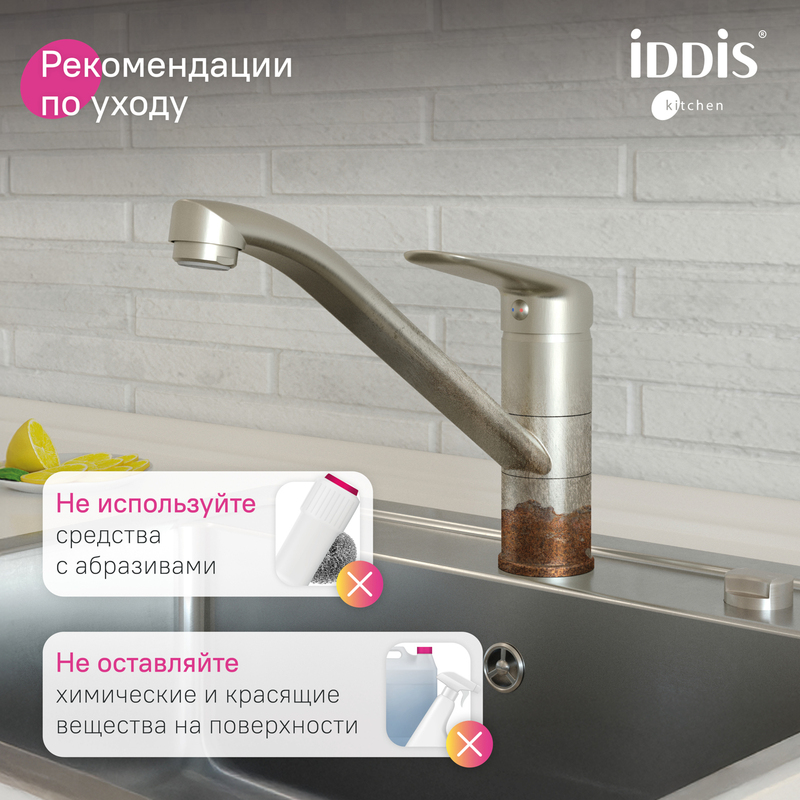 Рекомендации по уходу

iDDiS®
kitchen

Не используйте средства с абразивами

Не оставляйте химические и красящие вещества на поверхности