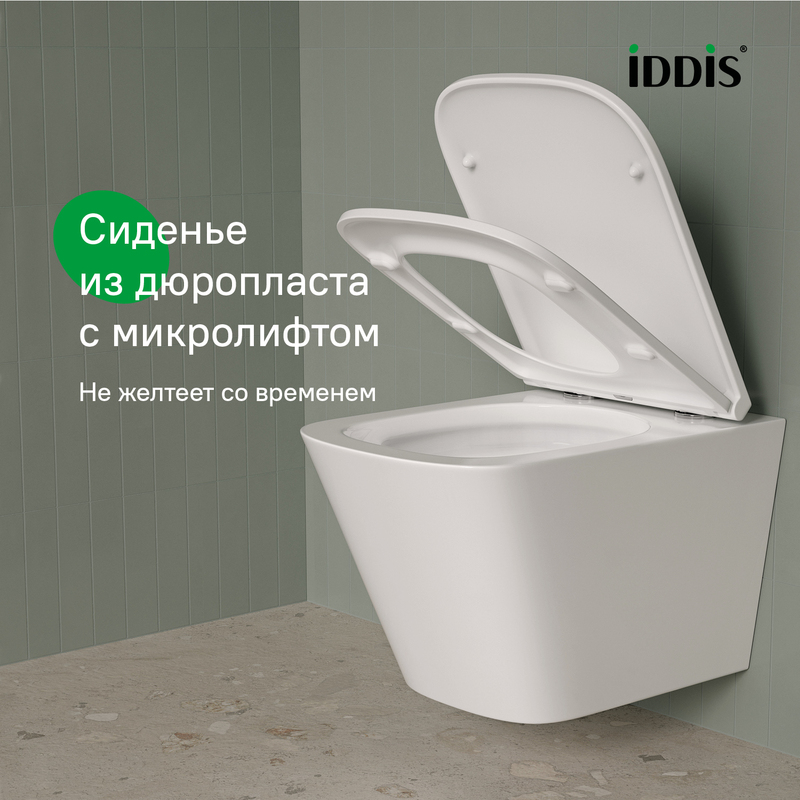 iDDiS®

Сиденье из дюропласта с микролифтом

Не желтеет со временем