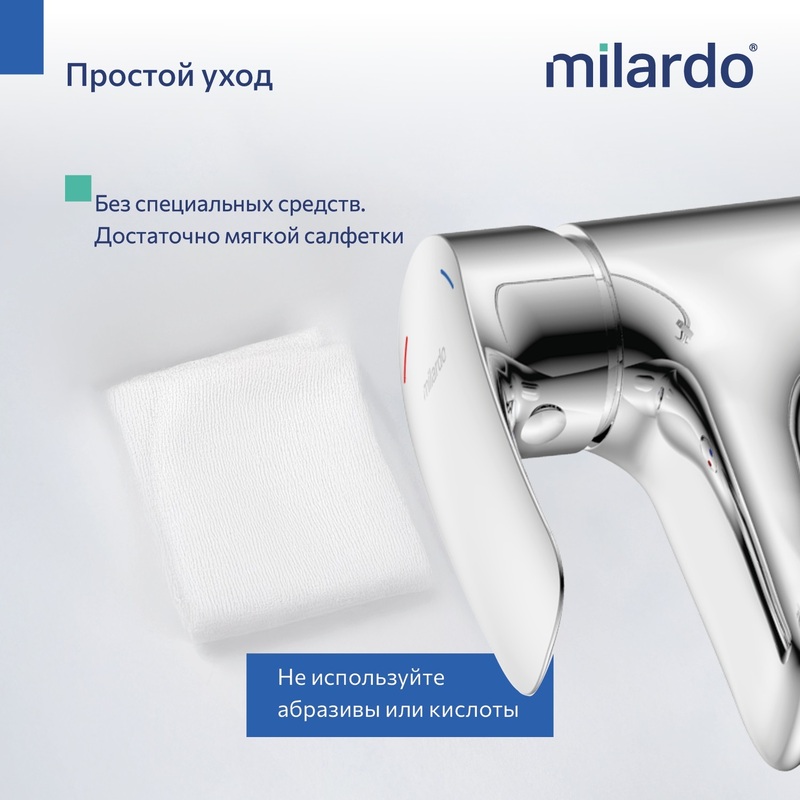 Простой уход

milardo®

Без специальных средств. Достаточно мягкой салфетки

milardo

Не используйте абразивы или кислоты