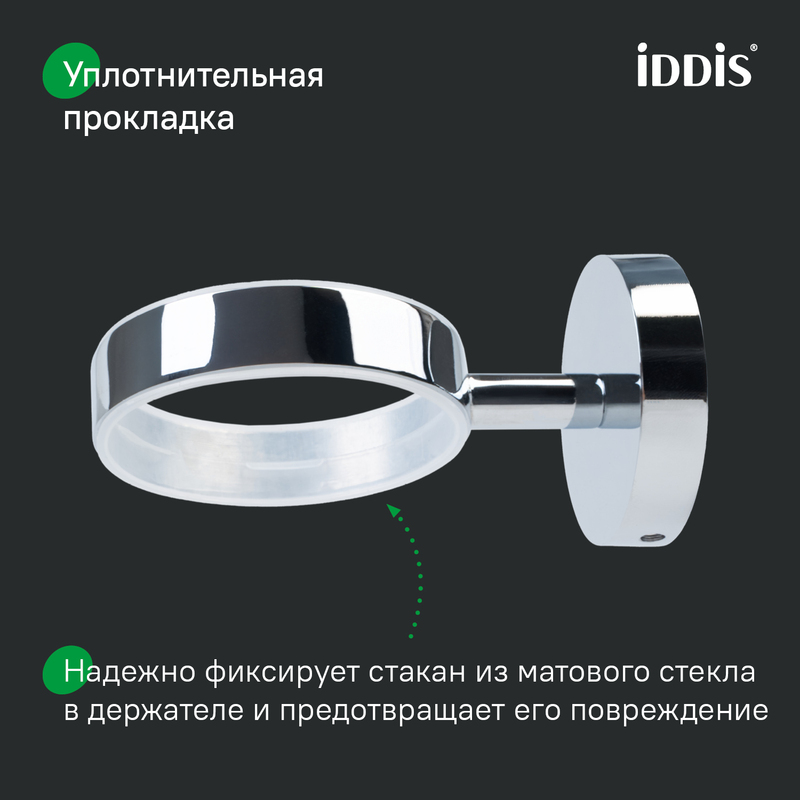 Уплотнительная прокладка

iDDiS®

Надежно фиксирует стакан из матового стекла в держателе и предотвращает его повреждение