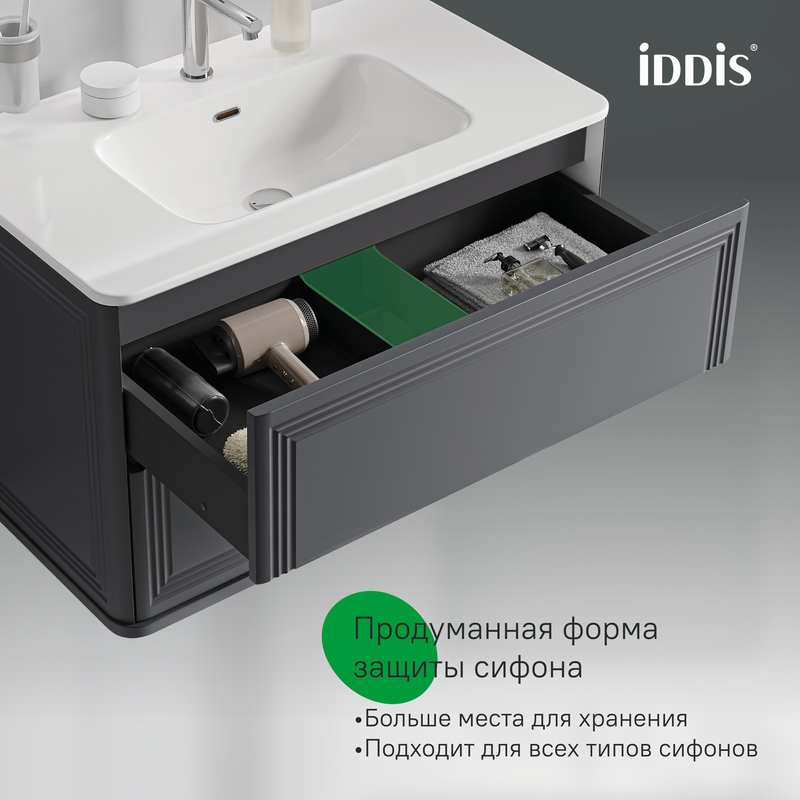 iDDiS®

Продуманная форма защиты сифона

•Больше места для хранения
•Подходит для всех типов сифонов